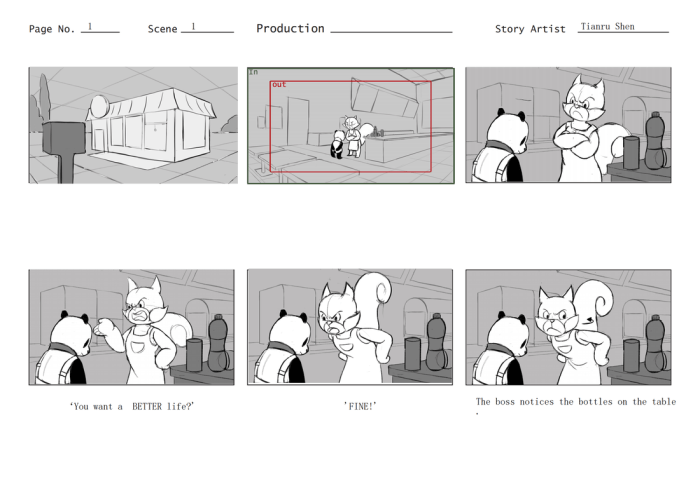 Page No. 1 Scene 1 Production Story Artist Tianru Shen

In

out

'You want a BETTER life?'

'FINE!'

The boss notices the bottles on the table .