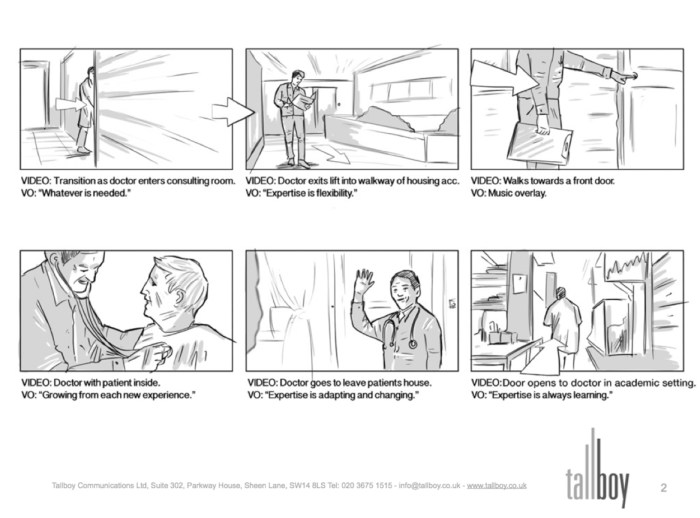 VIDEO: Transition as doctor enters consulting room.
VO: "Whatever is needed."

VIDEO: Doctor exits lift into walkway of housing acc.
VO: "Expertise is flexibility."

VIDEO: Walks towards a front door.
VO: Music overlay.

VIDEO: Doctor with patient inside.
VO: "Growing from each new experience."

VIDEO: Doctor goes to leave patients house.
VO: "Expertise is adapting and changing."

VIDEO:Door opens to doctor in academic setting.
VO: "Expertise is always learning."

Tallboy Communications Ltd, Suite 302, Parkway House, Sheen Lane, SW14 8LS Tel: 020 3675 1515 - info@tallboy.co.uk - www.tallboy.co.uk

tallboy

2