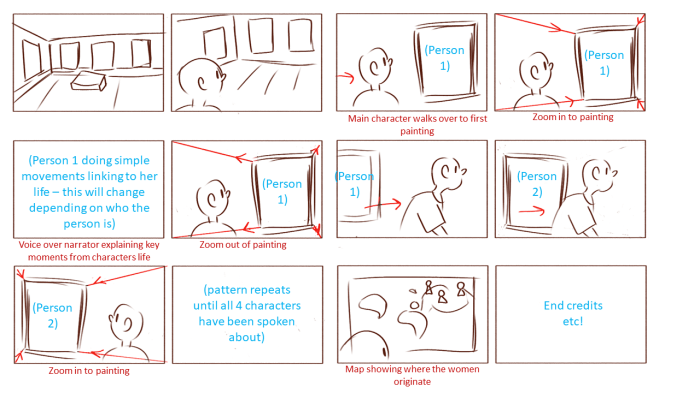 (Person 1)

Main character walks over to first painting

(Person 1)

Zoom in to painting

(Person 1 doing simple movements linking to her life – this will change depending on who the person is)

Voice over narrator explaining key moments from characters life

(Person 1)

Zoom out of painting

(Person 1)

(Person 2)

(Person 2)

Zoom in to painting

(pattern repeats until all 4 characters have been spoken about)

Map showing where the women originate

End credits etc!